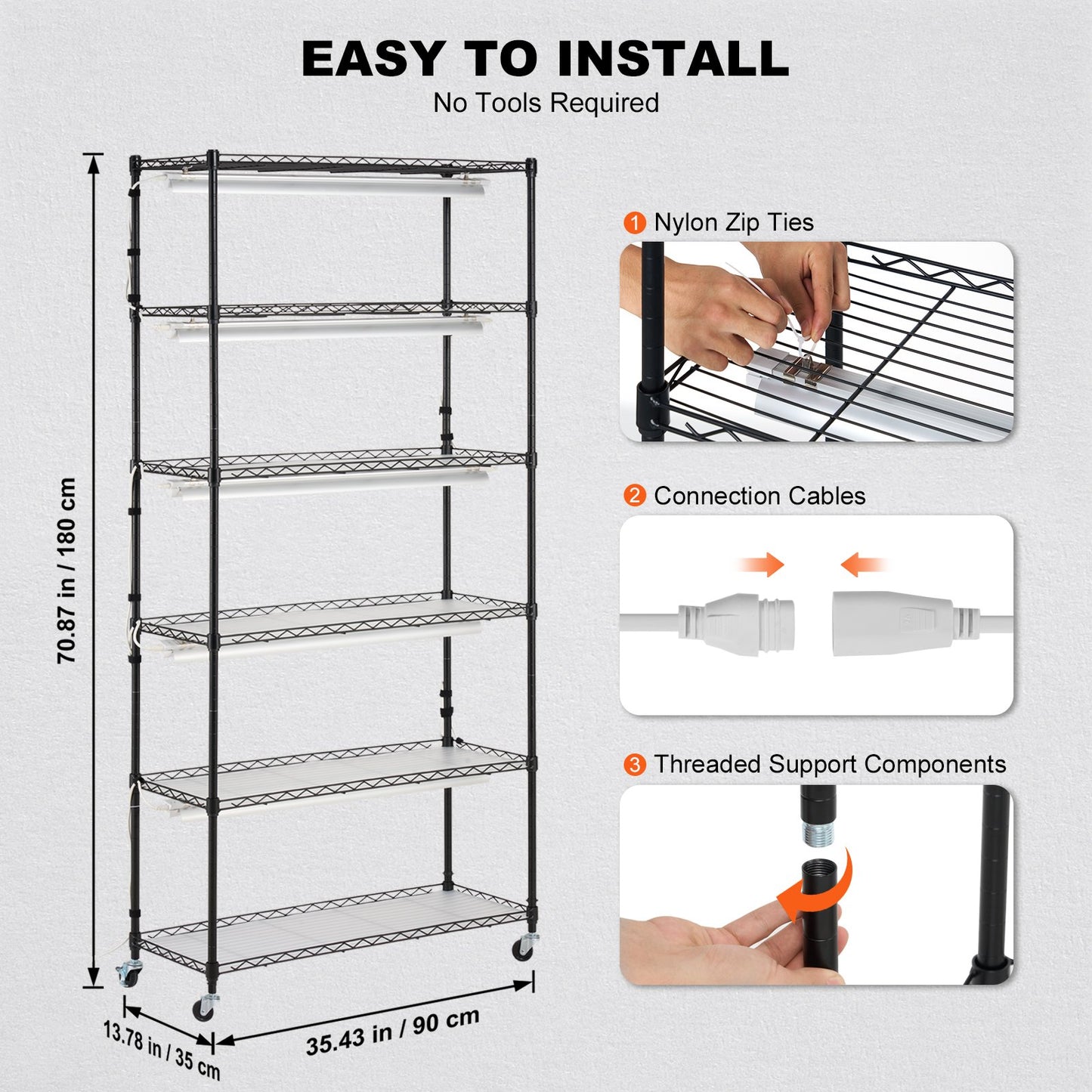 EASY TO INSTALL
No Tools Required

70.87 in / 180 cm

13.78 in / 35 cm

35.43 in / 90 cm

1 Nylon Zip Ties

2 Connection Cables

3 Threaded Support Components