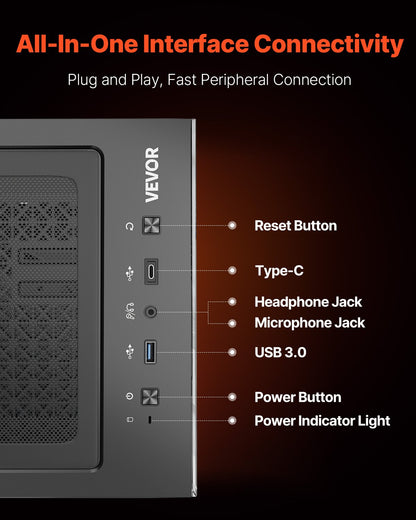 All-In-One Interface Connectivity

Plug and Play, Fast Peripheral Connection

VEVOR

Reset Button

Type-C

Headphone Jack

Microphone Jack

USB 3.0

Power Button

Power Indicator Light