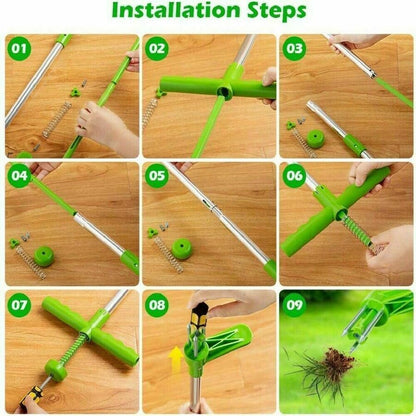 Installation Steps

01

02

03

04

05

06

07

08

09