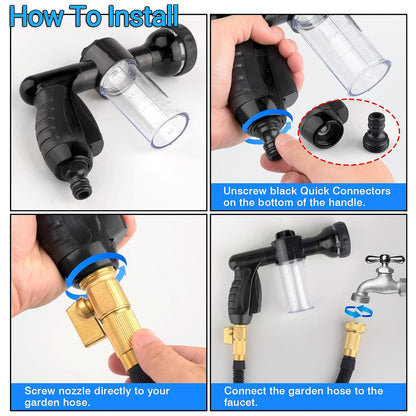 How To Install

Unscrew black Quick Connectors on the bottom of the handle.

Screw nozzle directly to your garden hose.

Connect the garden hose to the faucet.