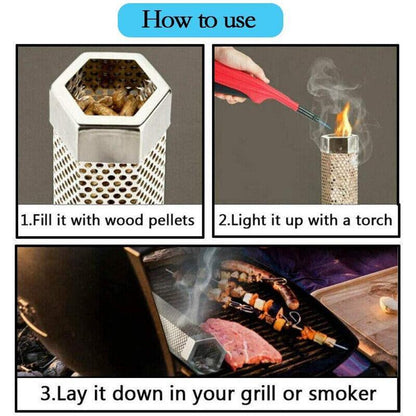 How to use

1.Fill it with wood pellets

2.Light it up with a torch

3.Lay it down in your grill or smoker