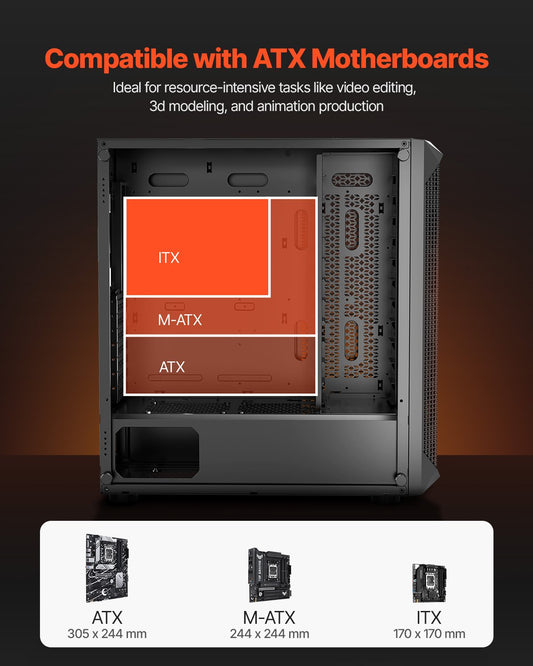 Compatible with ATX Motherboards

Ideal for resource-intensive tasks like video editing, 3d modeling, and animation production

ITX

M-ATX

ATX

ATX
305 x 244 mm

M-ATX
244 x 244 mm

ITX
170 x 170 mm