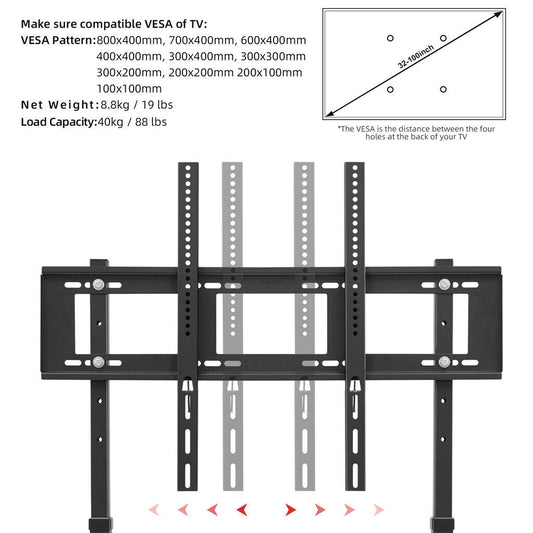 Make sure compatible VESA of TV:
VESA Pattern:800x400mm, 700x400mm, 600x400mm 400x400mm, 300x400mm, 300x300mm 300x200mm, 200x200mm 200x100mm 100x100mm
Net Weight:8.8kg / 19 lbs
Load Capacity:40kg / 88 lbs

32-100inch

*The VESA is the distance between the four holes at the back of your TV