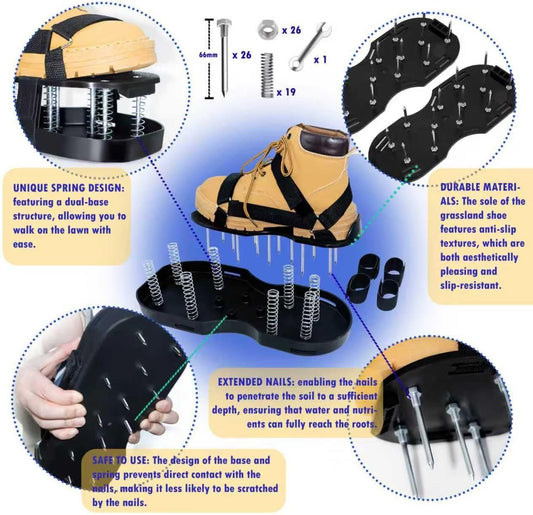 66mm

x 26

x 26

x 1

x 19

UNIQUE SPRING DESIGN: featuring a dual-base structure, allowing you to walk on the lawn with ease.

DURABLE MATERIALS: The sole of the grassland shoe features anti-slip textures, which are both aesthetically pleasing and slip-resistant.

EXTENDED NAILS: enabling the nails to penetrate the soil to a sufficient depth, ensuring that water and nutrients can fully reach the roots.

SAFE TO USE: The design of the base and spring prevents direct contact with the nails, making it less likely to be scratched by the nails.